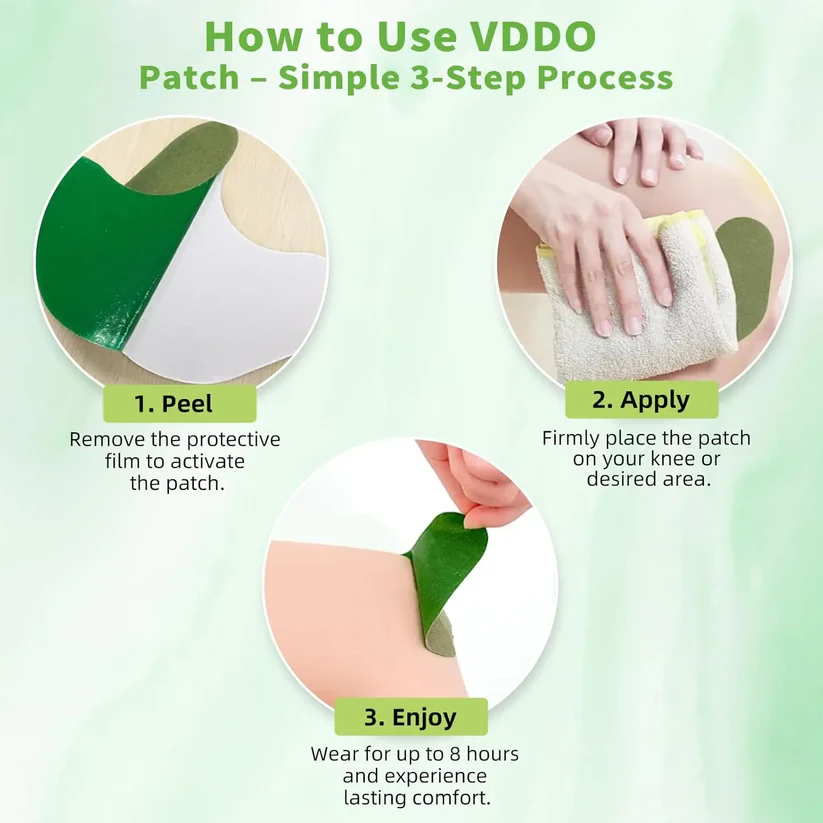 How to Use VDDO Patch – Simple 3-Step Process

1. Peel

Remove the protective film to activate the patch.

2. Apply

Firmly place the patch on your knee or desired area.

3. Enjoy

Wear for up to 8 hours and experience lasting comfort.