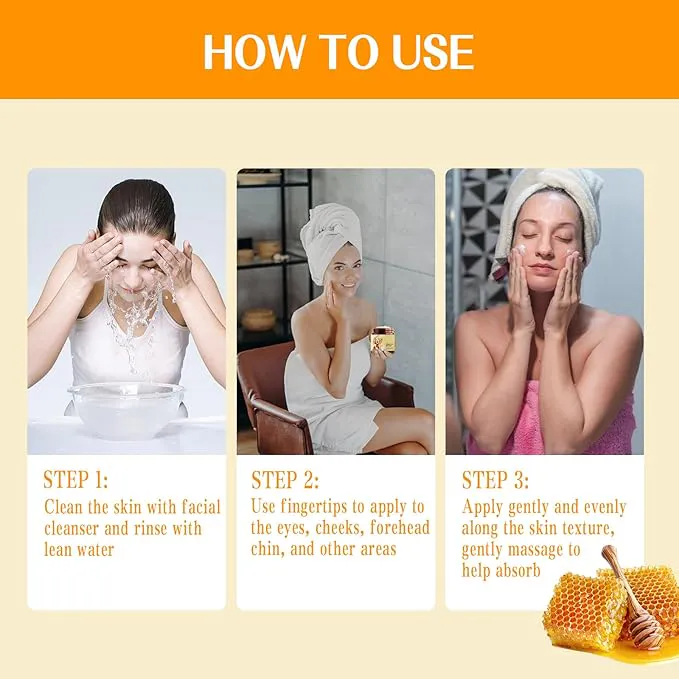 HOW TO USE

STEP 1:
Clean the skin with facial cleanser and rinse with lean water

STEP 2:
Use fingertips to apply to the eyes, cheeks, forehead chin, and other areas

STEP 3:
Apply gently and evenly along the skin texture, gently massage to help absorb