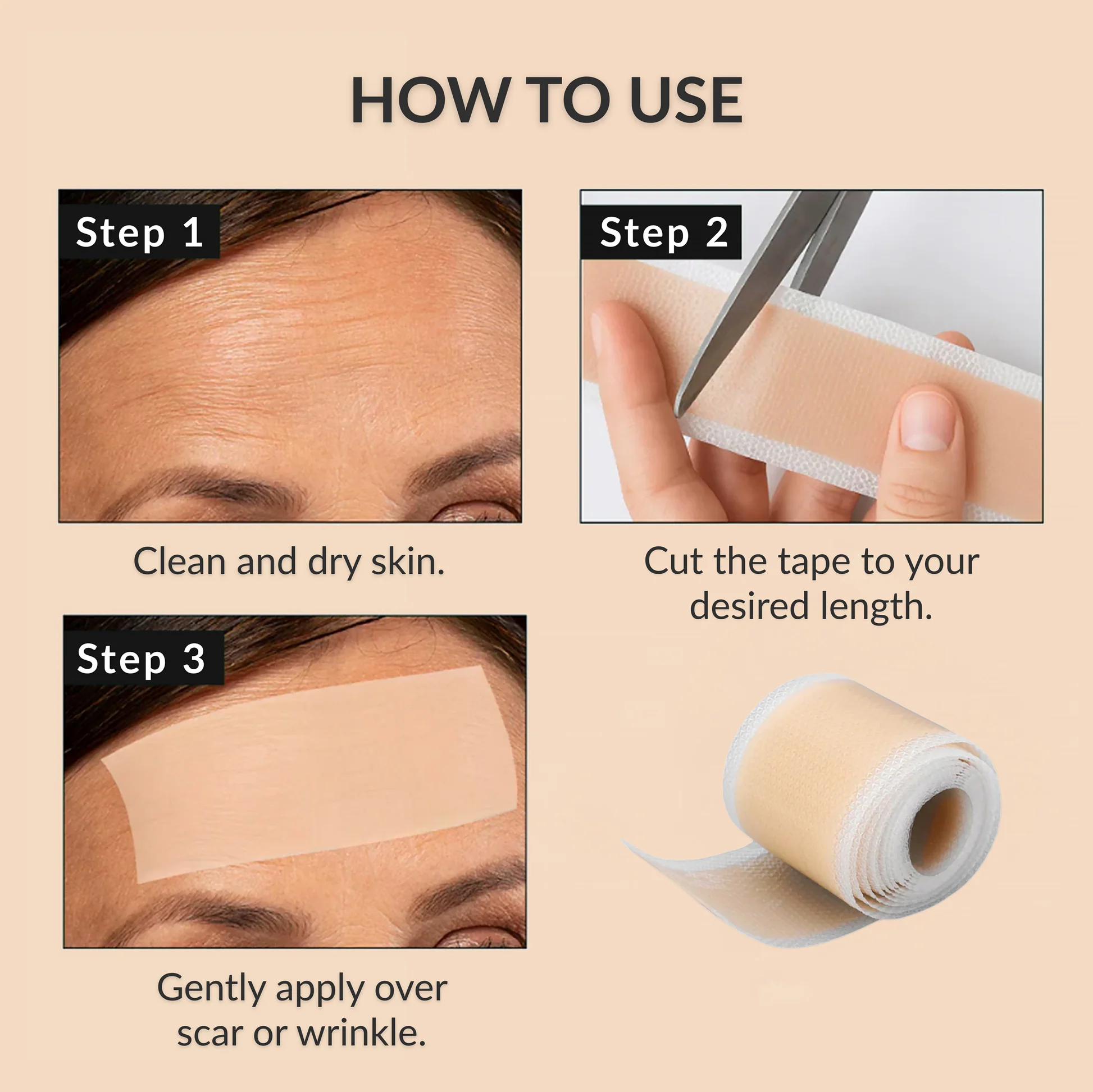 HOW TO USE

Step 1

Clean and dry skin.

Step 2

Cut the tape to your desired length.

Step 3

Gently apply over scar or wrinkle.